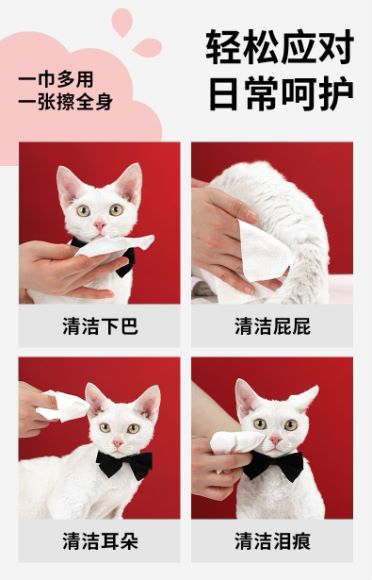 一巾多用
一张擦全身

轻松应对
日常呵护

清洁下巴

清洁屁屁

清洁耳朵

清洁泪痕