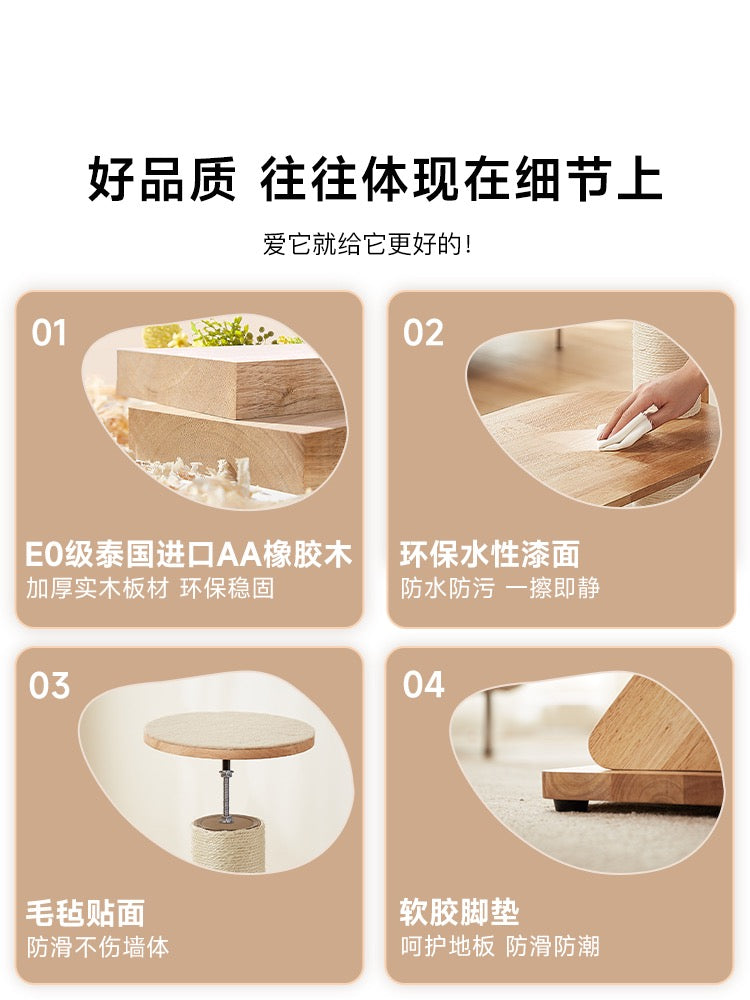 好品质 往往体现在细节上

爱它就给它更好的！

01

E0级泰国进口AA橡胶木

加厚实木板材 环保稳固

02

环保水性漆面

防水防污 一擦即静

03

毛毡贴面

防滑不伤墙体

04

软胶脚垫

呵护地板 防滑防潮